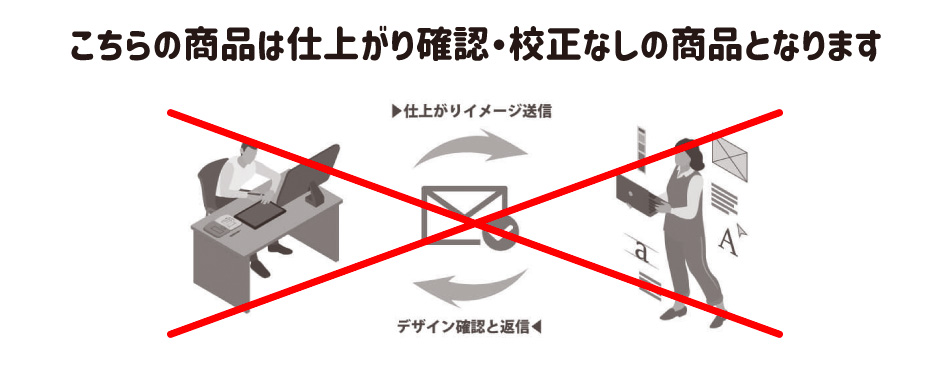 こちらの商品は仕上がり確認・校正なしの商品となります

▶仕上がりイメージ送信

a

A A

デザイン確認と返信◀